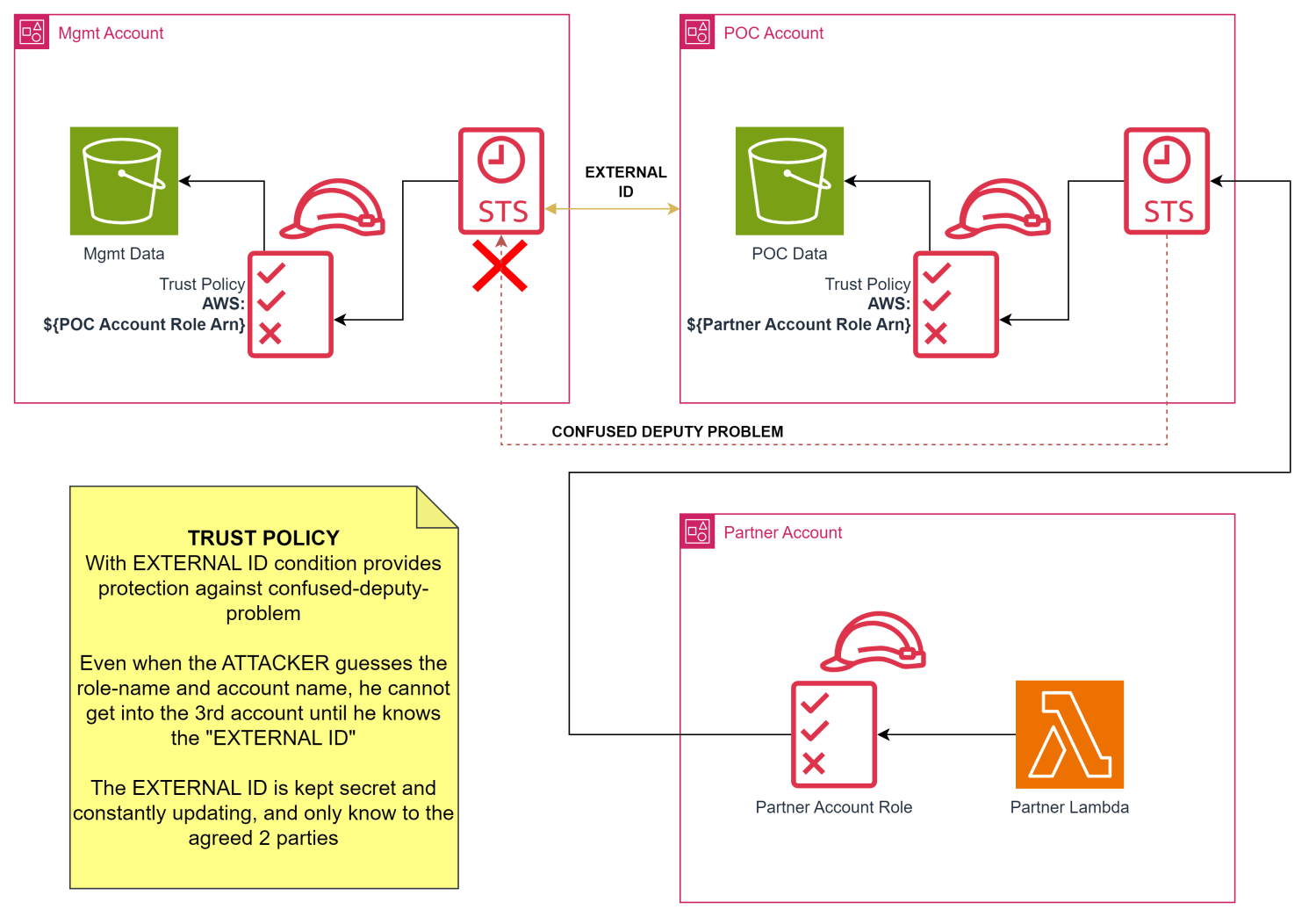 Mgmt Account

Mgmt Data

Trust Policy
AWS:
${POC Account Role Arn}

STS

EXTERNAL ID

POC Account

POC Data

Trust Policy
AWS:
${Partner Account Role Arn}

STS

CONFUSED DEPUTY PROBLEM

TRUST POLICY
With EXTERNAL ID condition provides protection against confused-deputy-problem

Even when the ATTACKER guesses the role-name and account name, he cannot get into the 3rd account until he knows the "EXTERNAL ID"

The EXTERNAL ID is kept secret and constantly updating, and only know to the agreed 2 parties

Partner Account

Partner Account Role

Partner Lambda